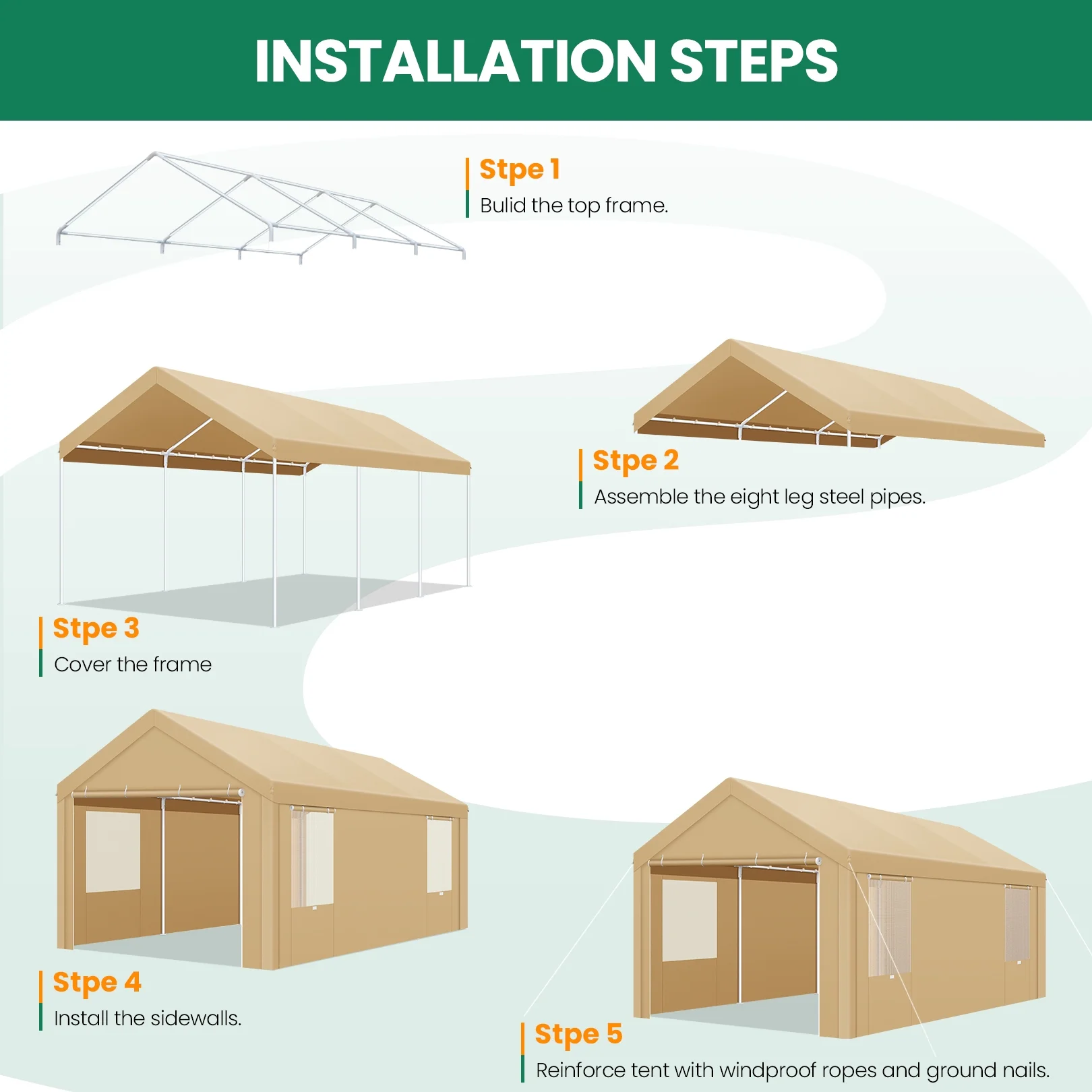 INSTALLATION STEPS

Stpe 1
Bulid the top frame.

Stpe 2
Assemble the eight leg steel pipes.

Stpe 3
Cover the frame

Stpe 4
Install the sidewalls.

Stpe 5
Reinforce tent with windproof ropes and ground nails.